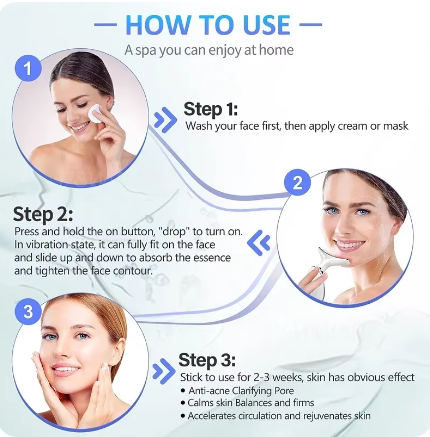 — HOW TO USE —
A spa you can enjoy at home

1

Step 1:
Wash your face first, then apply cream or mask

2

Step 2:
Press and hold the on button, "drop" to turn on. In vibration state, it can fully fit on the face and slide up and down to absorb the essence and tighten the face contour.

3

Step 3:
Stick to use for 2-3 weeks, skin has obvious effect
• Anti-acne Clarifying Pore
• Calms skin Balances and firms
• Accelerates circulation and rejuvenates skin